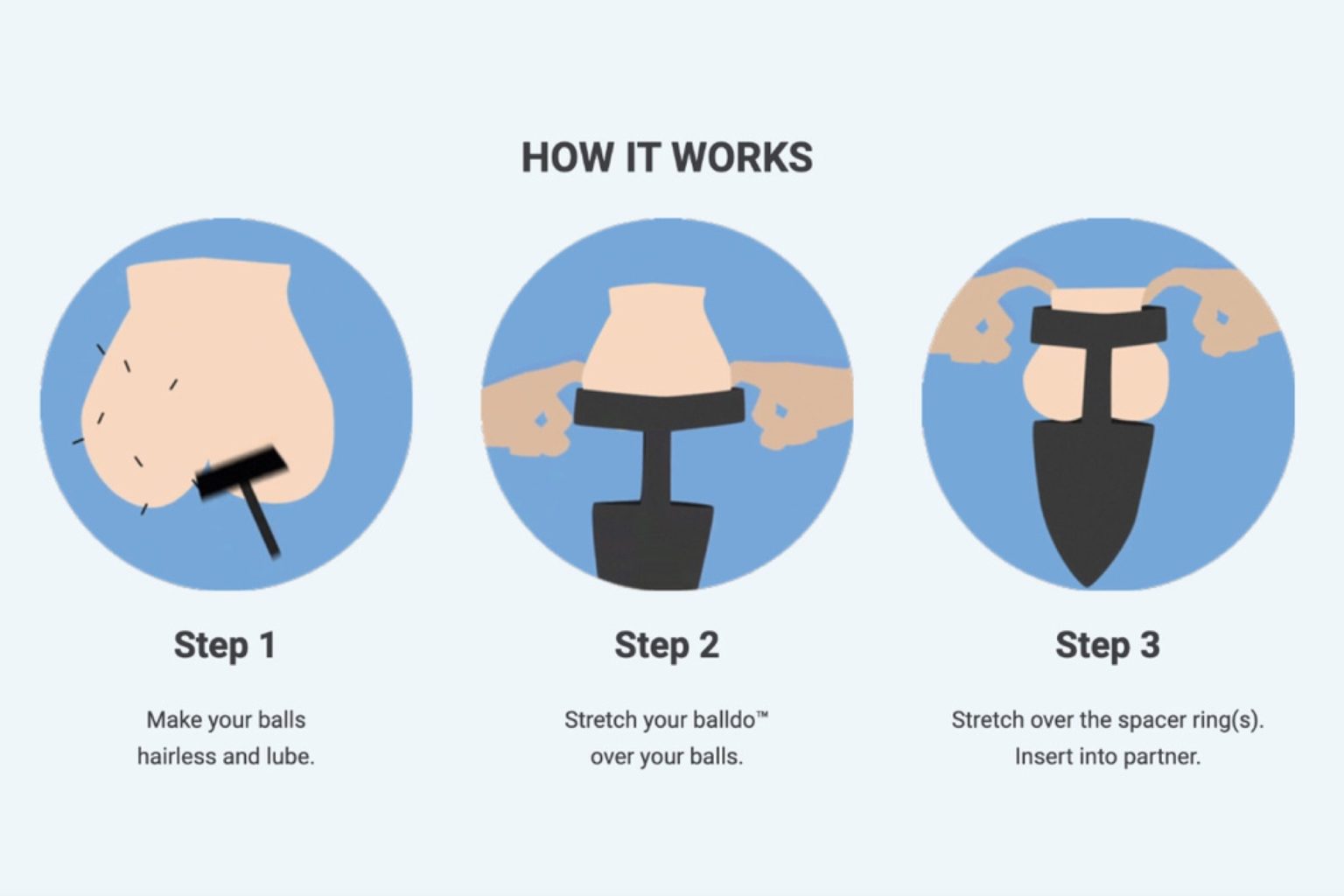 HOW IT WORKS

Step 1

Make your balls hairless and lube.

Step 2

Stretch your balldo™ over your balls.

Step 3

Stretch over the spacer ring(s). Insert into partner.