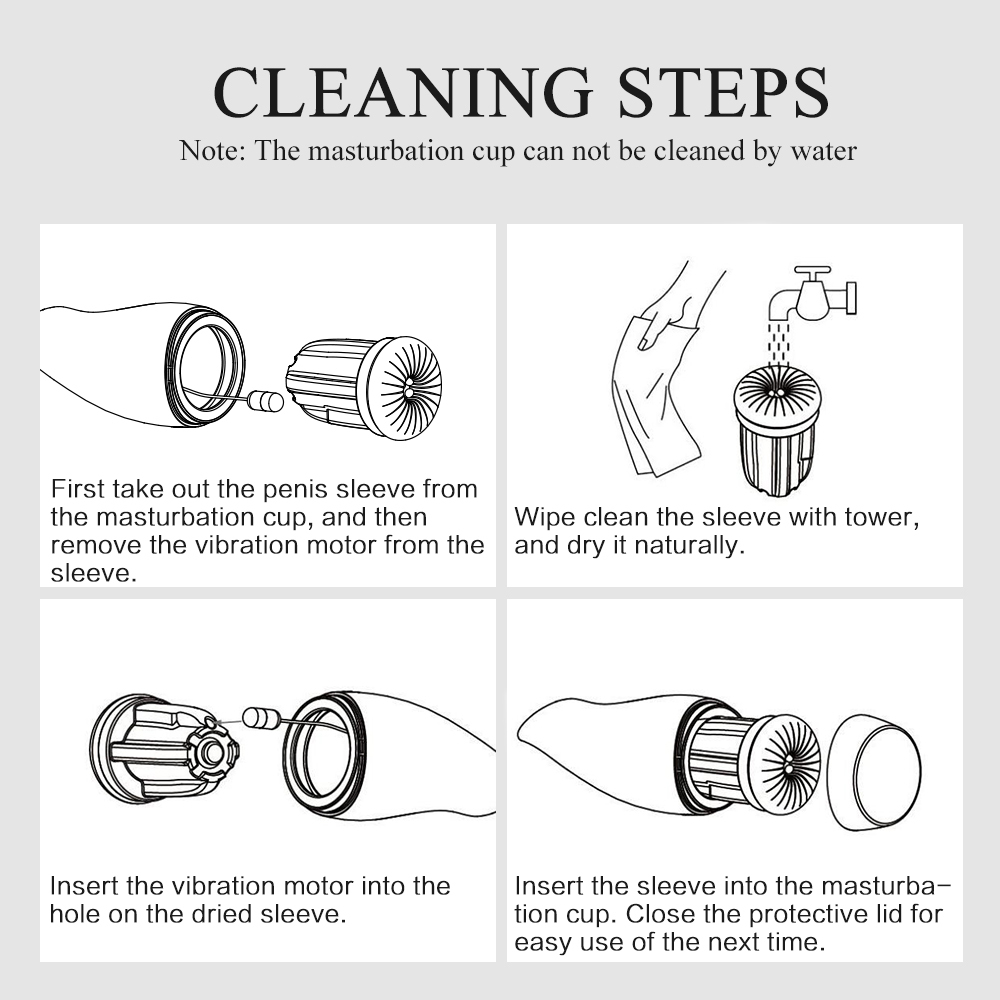 CLEANING STEPS
Note: The masturbation cup can not be cleaned by water

First take out the penis sleeve from the masturbation cup, and then remove the vibration motor from the sleeve.

Wipe clean the sleeve with tower, and dry it naturally.

Insert the vibration motor into the hole on the dried sleeve.

Insert the sleeve into the masturbation cup. Close the protective lid for easy use of the next time.