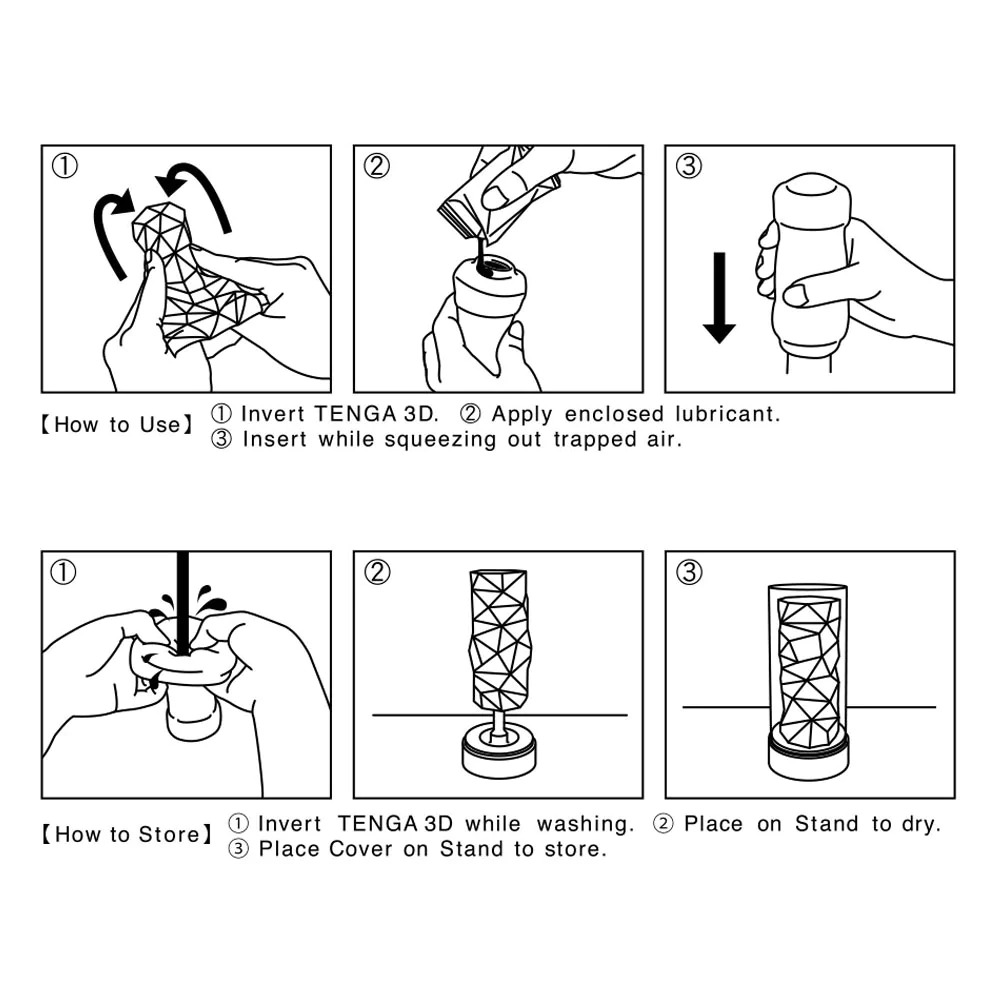 ①

②

③

【How to Use】 ① Invert TENGA 3D. ② Apply enclosed lubricant.
③ Insert while squeezing out trapped air.

①

②

③

【How to Store】 ① Invert TENGA 3D while washing. ② Place on Stand to dry.
③ Place Cover on Stand to store.